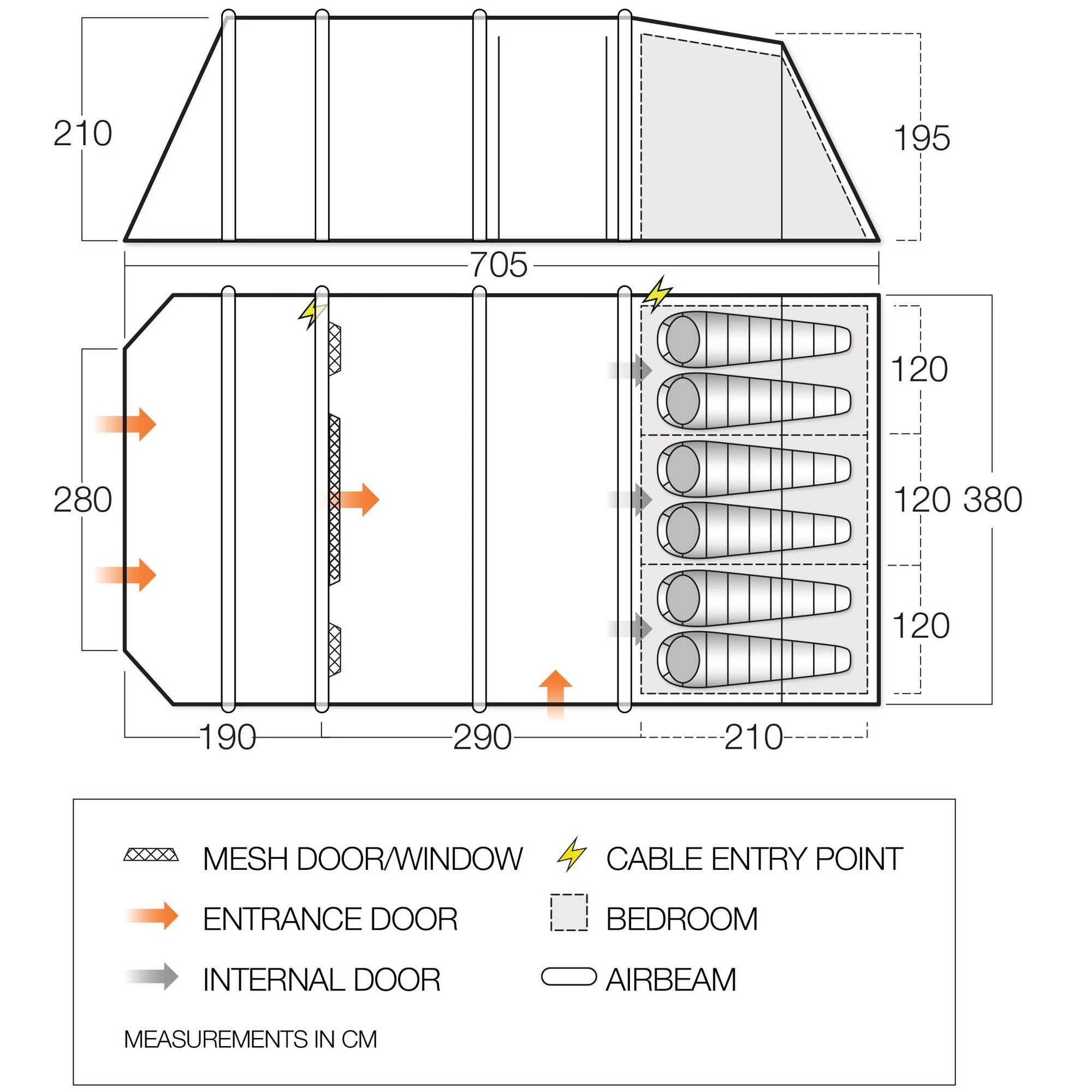 210

195

705

280

120

120 380

120

190

290

210

MESH DOOR/WINDOW

CABLE ENTRY POINT

ENTRANCE DOOR

BEDROOM

INTERNAL DOOR

AIRBEAM

MEASUREMENTS IN CM